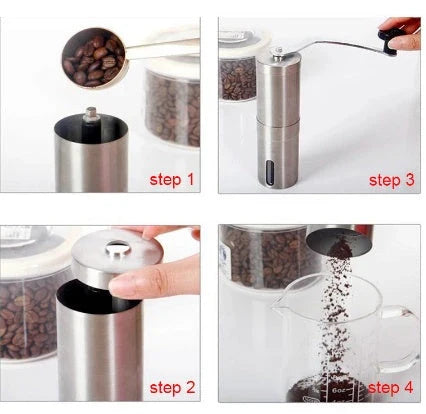 step 1

step 3

step 2

6oz

step 4