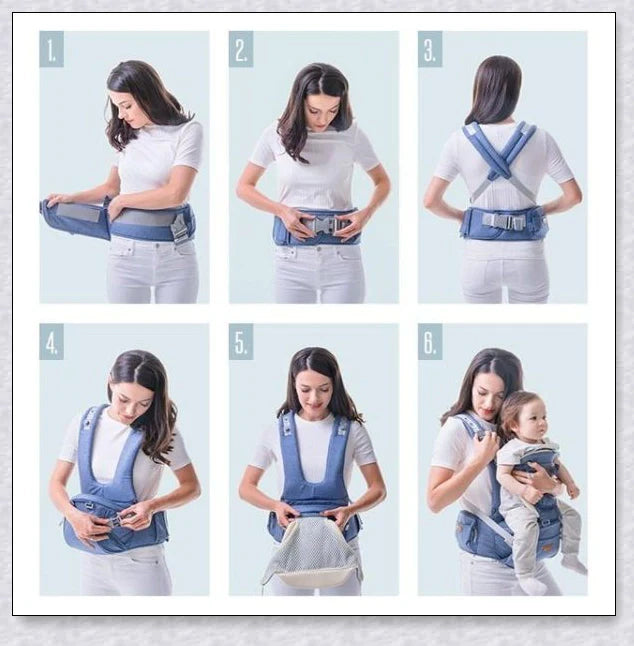 1.

2.

3.

4.

5.

6.