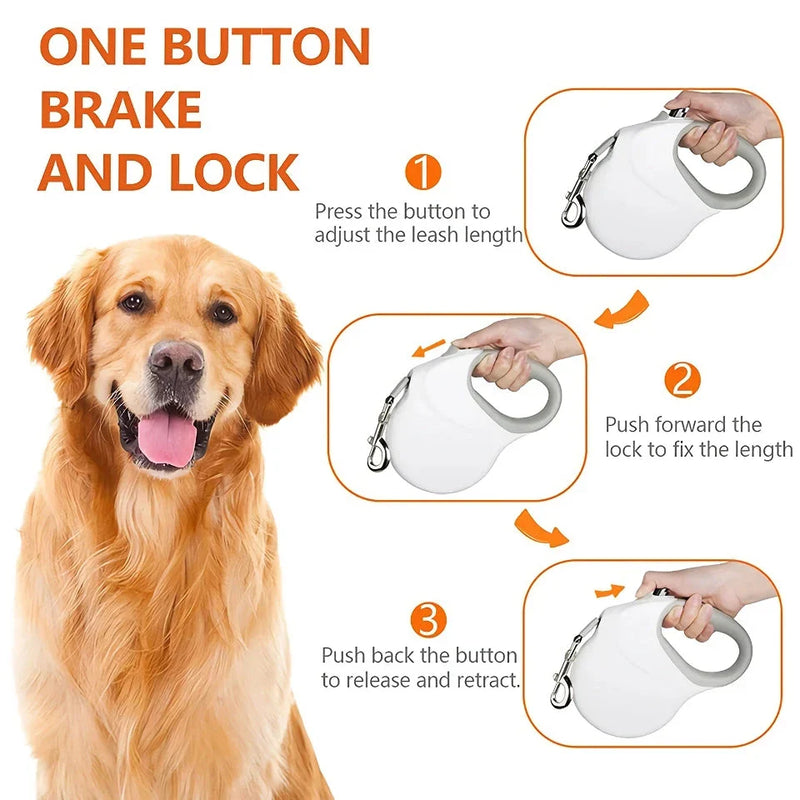 ONE BUTTON BRAKE AND LOCK

1

Press the button to adjust the leash length

2

Push forward the lock to fix the length

3

Push back the button to release and retract.