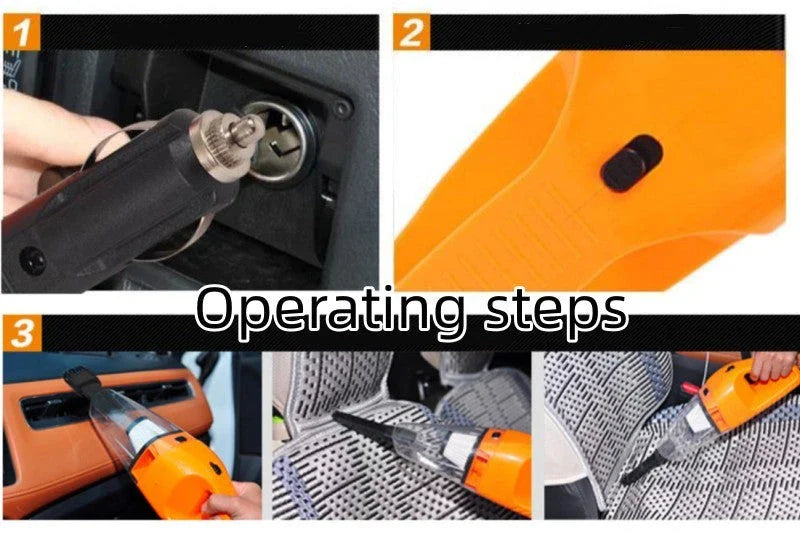 1

2

Operating steps

3