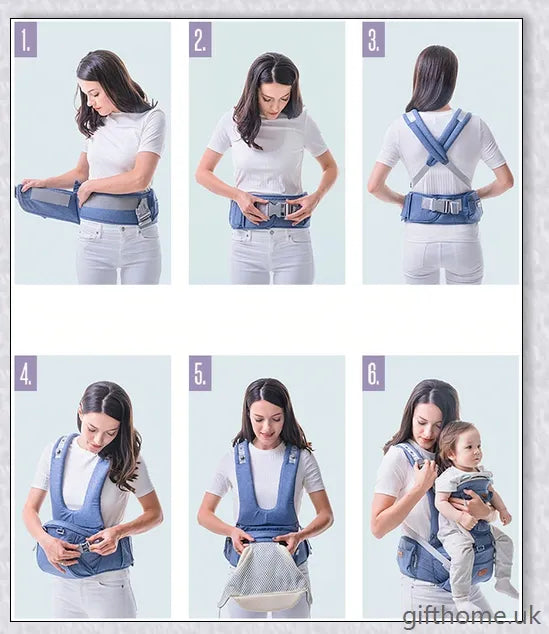 1.

2.

3.

4.

5.

6.

gifthome.uk