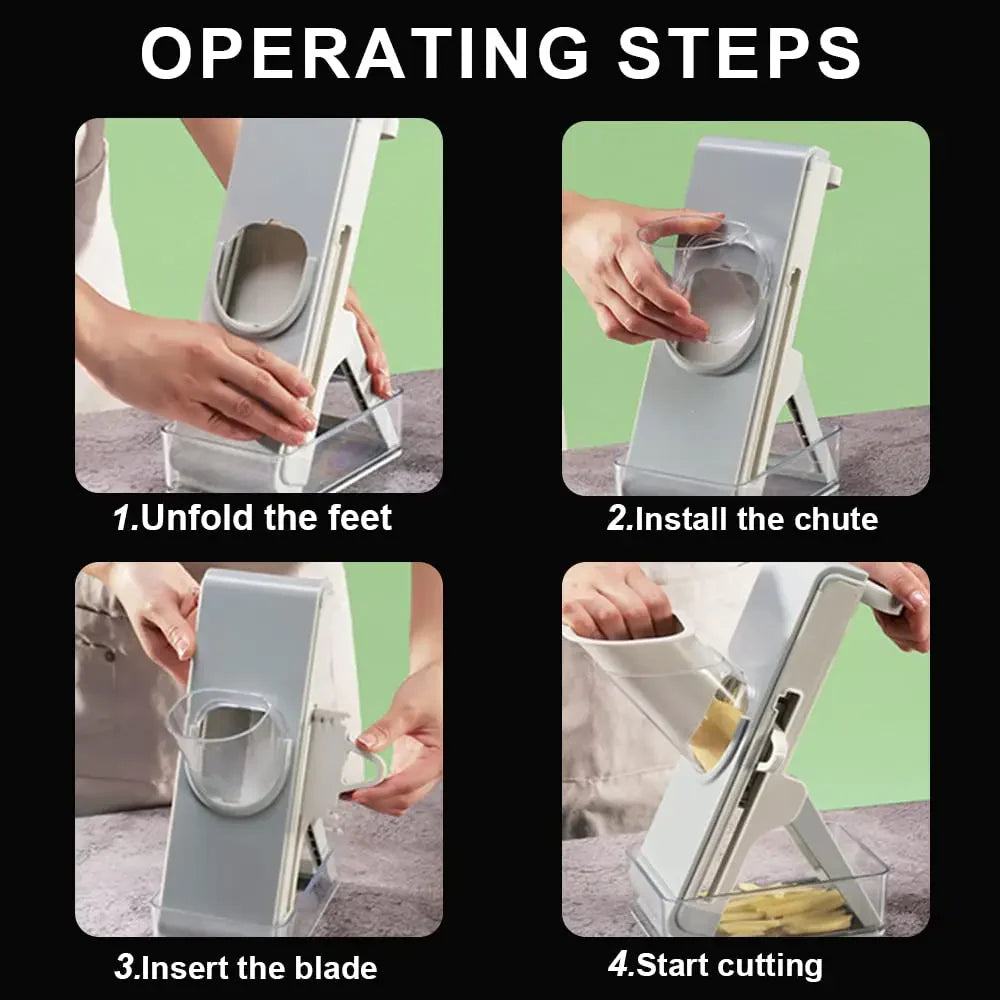 OPERATING STEPS

1.Unfold the feet

2.Install the chute

3.Insert the blade

4.Start cutting