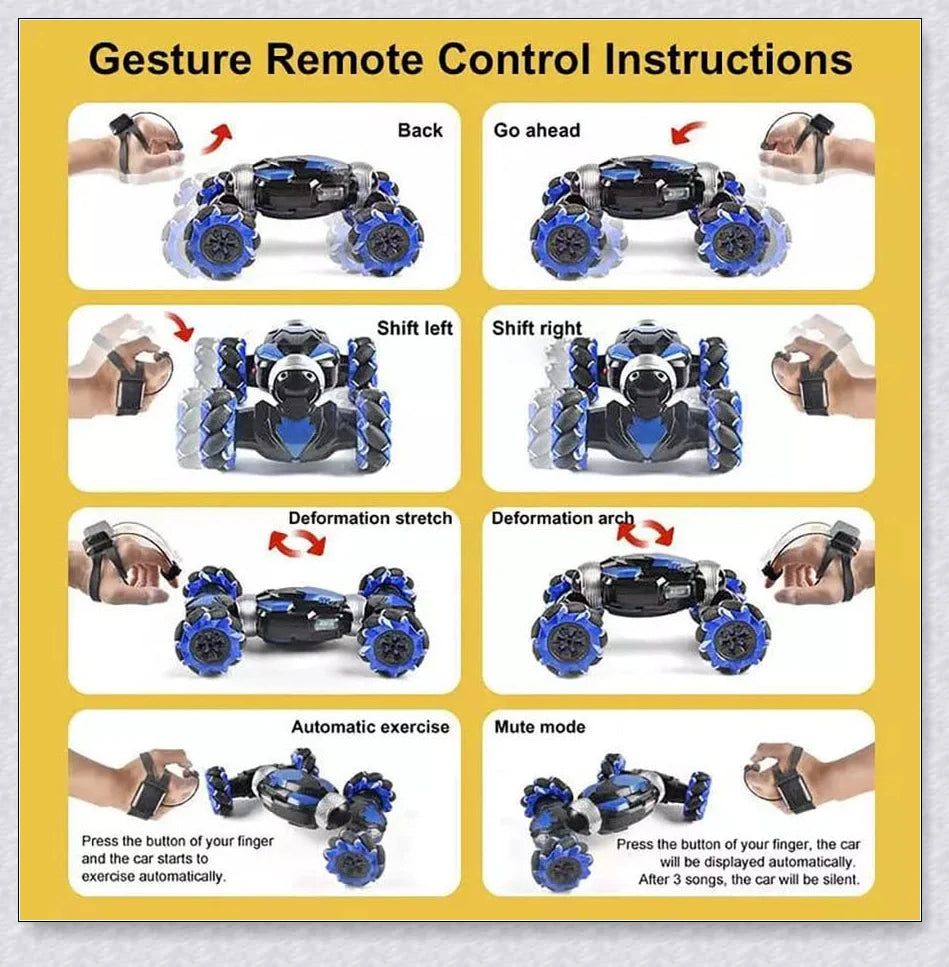 Gesture Remote Control Instructions

Back

Go ahead

Shift left

Shift right

Deformation stretch

Deformation arch

Automatic exercise

Press the button of your finger and the car starts to exercise automatically.

Mute mode

Press the button of your finger, the car will be displayed automatically. After 3 songs, the car will be silent.