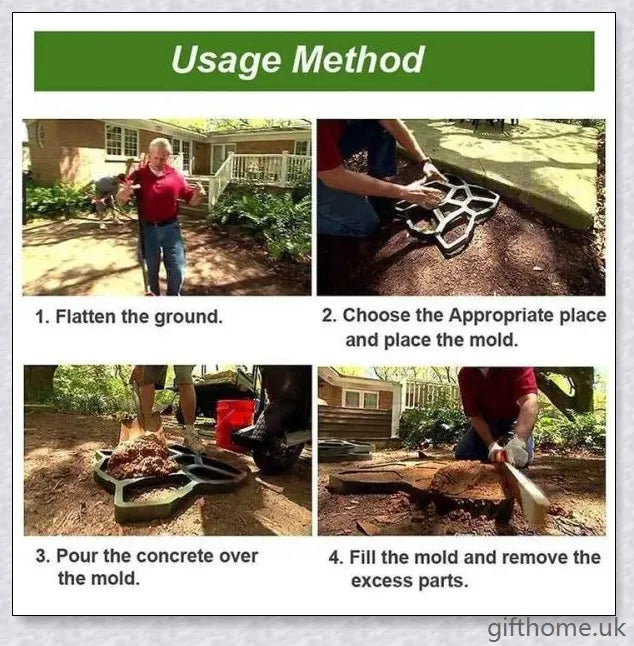 Usage Method

1. Flatten the ground.

2. Choose the Appropriate place and place the mold.

3. Pour the concrete over the mold.

4. Fill the mold and remove the excess parts.

gifthome.uk