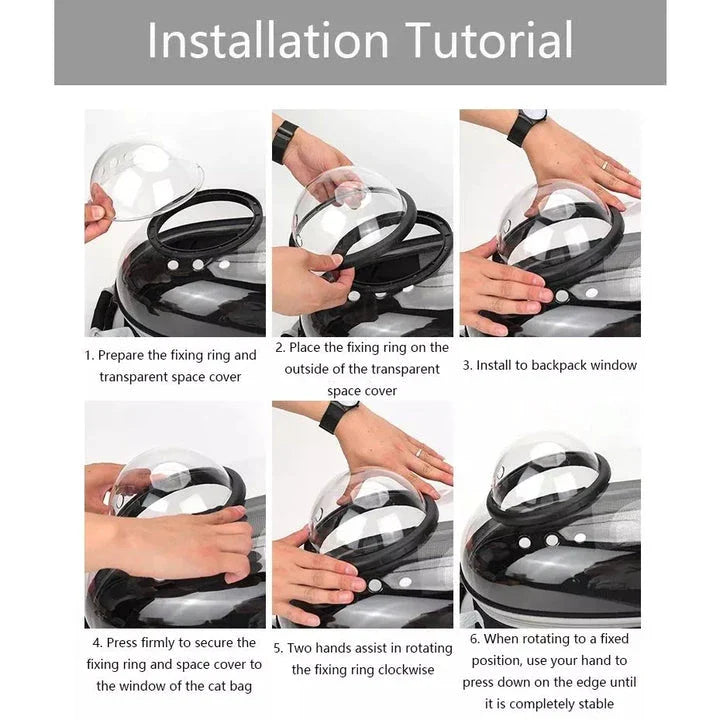 Installation Tutorial

1. Prepare the fixing ring and transparent space cover

2. Place the fixing ring on the outside of the transparent space cover

3. Install to backpack window

4. Press firmly to secure the fixing ring and space cover to the window of the cat bag

5. Two hands assist in rotating the fixing ring clockwise

6. When rotating to a fixed position, use your hand to press down on the edge until it is completely stable