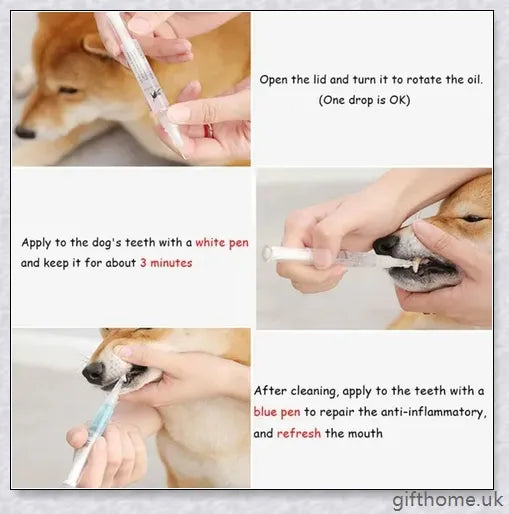 Open the lid and turn it to rotate the oil. (One drop is OK)

Apply to the dog's teeth with a white pen and keep it for about 3 minutes

After cleaning, apply to the teeth with a blue pen to repair the anti-inflammatory, and refresh the mouth

gifthome.uk