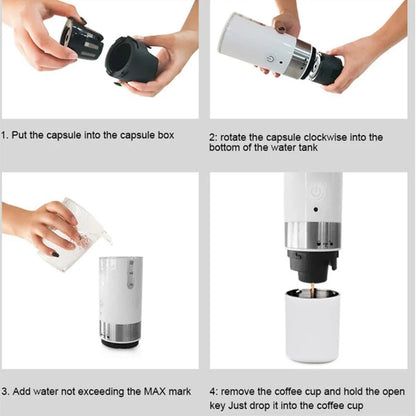 1. Put the capsule into the capsule box

2: rotate the capsule clockwise into the bottom of the water tank

3. Add water not exceeding the MAX mark

4: remove the coffee cup and hold the open key Just drop it into the coffee cup