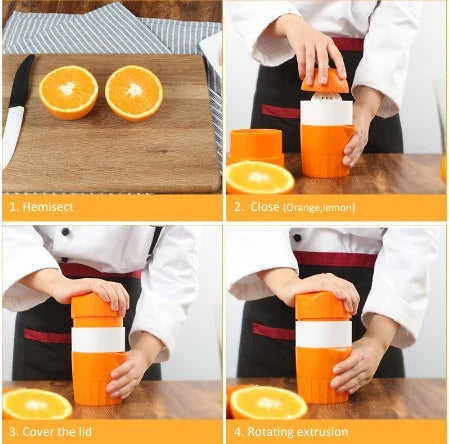 1. Hemisect

2. Close (Orange,lemon)

3. Cover the lid

4. Rotating extrusion