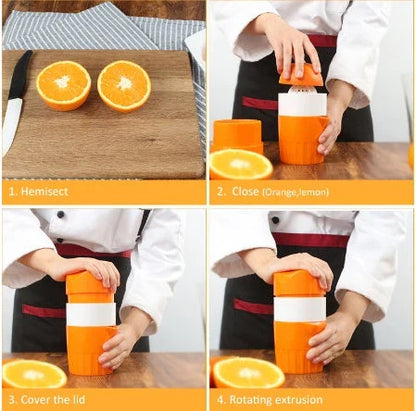 1. Hemisect

2. Close (Orange,lemon)

3. Cover the lid

4. Rotating extrusion