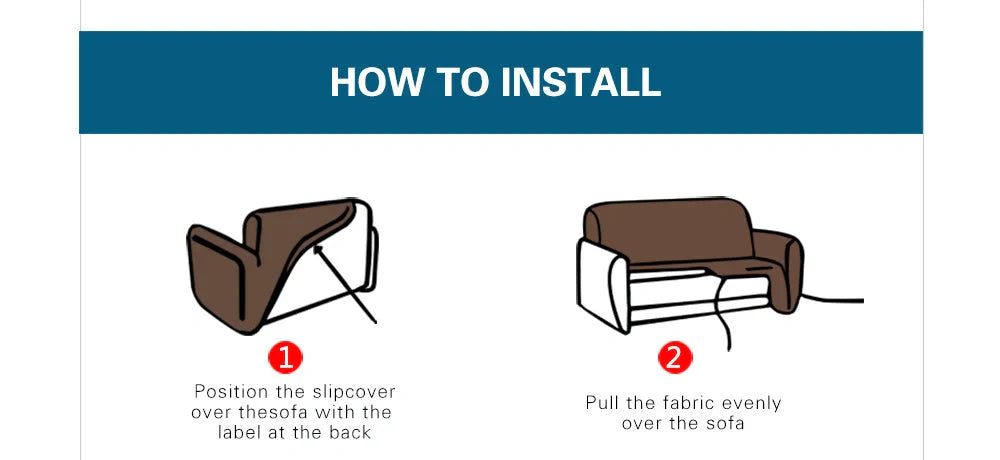 HOW TO INSTALL

1

Position the slipcover over thesofa with the label at the back

2

Pull the fabric evenly over the sofa