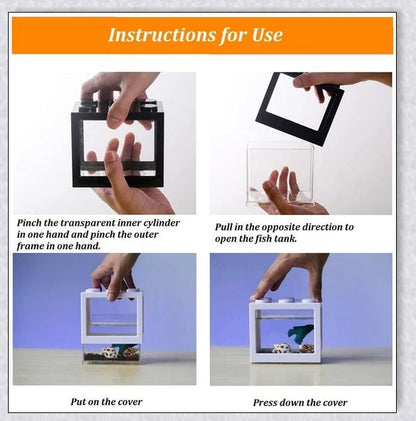 Instructions for Use

Pinch the transparent inner cylinder in one hand and pinch the outer frame in one hand.

Pull in the opposite direction to open the fish tank.

Put on the cover

Press down the cover