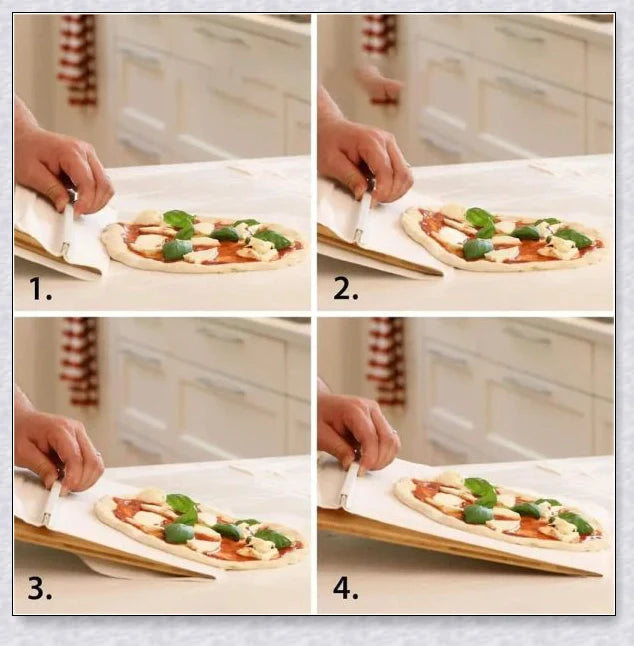 1.

2.

3.

4.