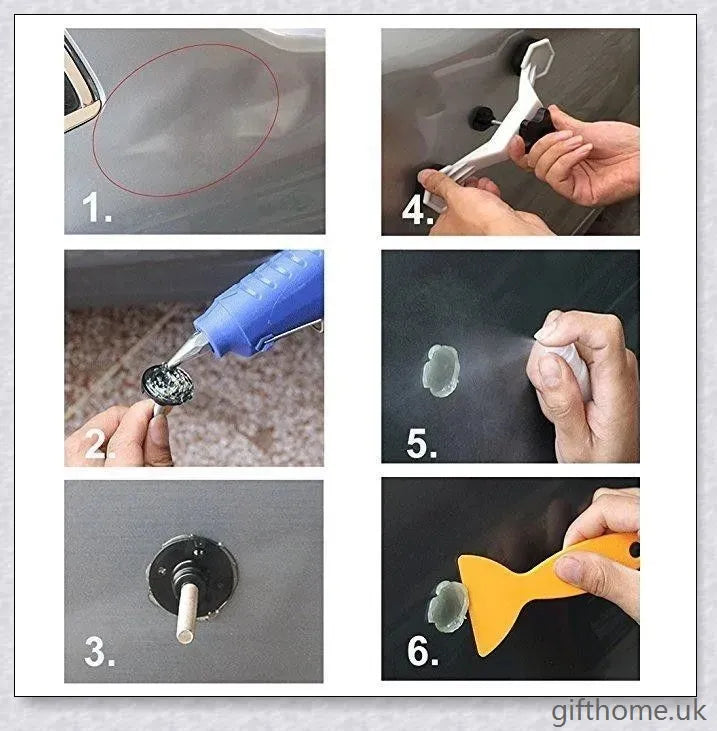 1.

2.

3.

4.

5.

6.

gifthome.uk