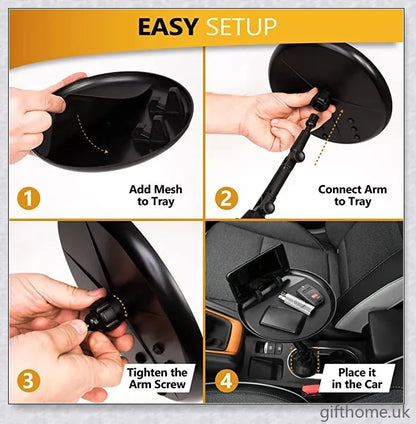 EASY SETUP

1
Add Mesh to Tray

2
Connect Arm to Tray

3
Tighten the Arm Screw

4
Place it in the Car

gifthome.uk