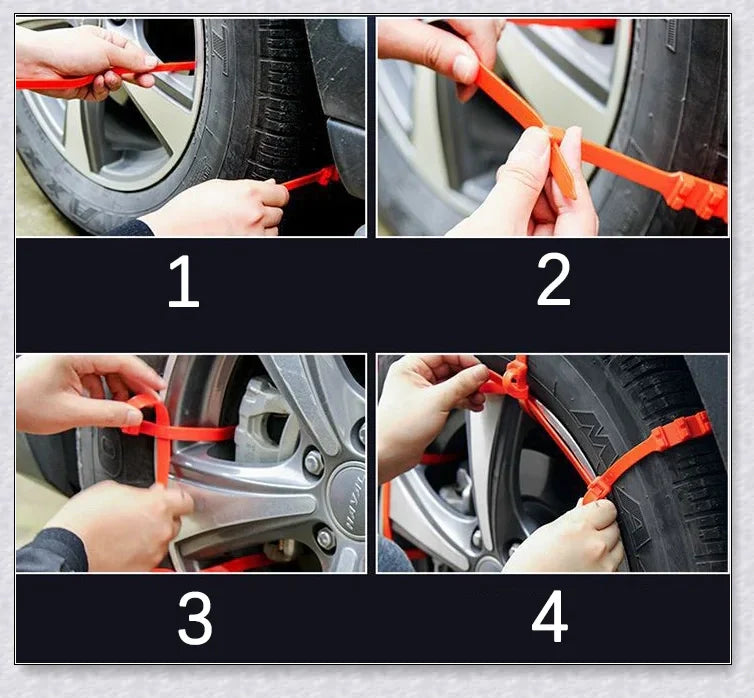 1

2

3

4