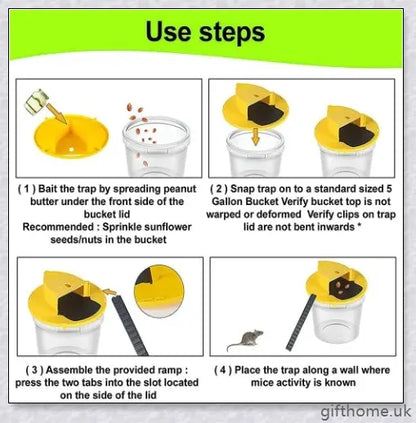 Use steps

( 1 ) Bait the trap by spreading peanut butter under the front side of the bucket lid
Recommended : Sprinkle sunflower seeds/nuts in the bucket

( 2 ) Snap trap on to a standard sized 5 Gallon Bucket Verify bucket top is not warped or deformed Verify clips on trap lid are not bent inwards *

( 3 ) Assemble the provided ramp : press the two tabs into the slot located on the side of the lid

( 4 ) Place the trap along a wall where mice activity is known

gifthome.uk