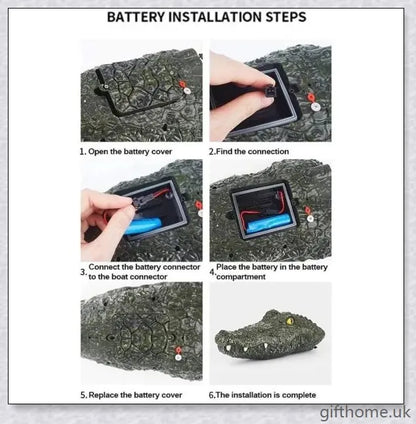 BATTERY INSTALLATION STEPS

1. Open the battery cover

2.Find the connection

3. Connect the battery connector to the boat connector

4. Place the battery in the battery compartment

5. Replace the battery cover

6.The installation is complete

gifthome.uk