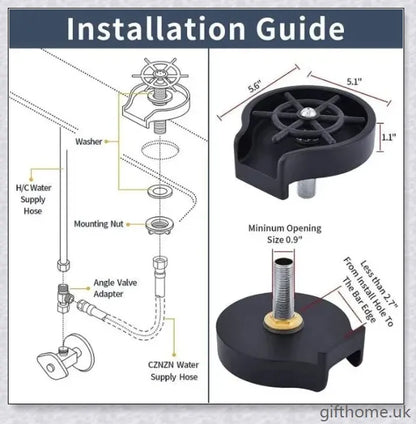 Installation Guide

Washer

H/C Water Supply Hose

Mounting Nut

Angle Valve Adapter

CZNZN Water Supply Hose

5.6"

5.1"

1.1"

Mininum Opening Size 0.9"

Less than 2.7" From Install Hole To The Bar Edge

gifthome.uk