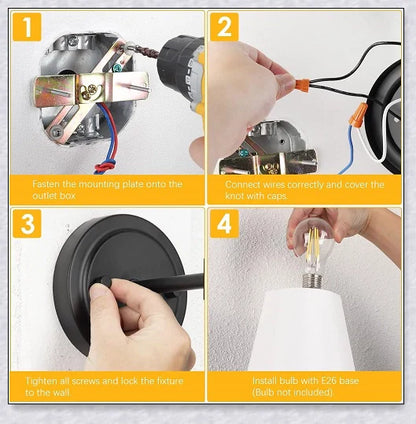 1

Fasten the mounting plate onto the outlet box

2

Connect wires correctly and cover the knot with caps.

3

Tighten all screws and lock the fixture to the wall.

4

Install bulb with E26 base (Bulb not included)