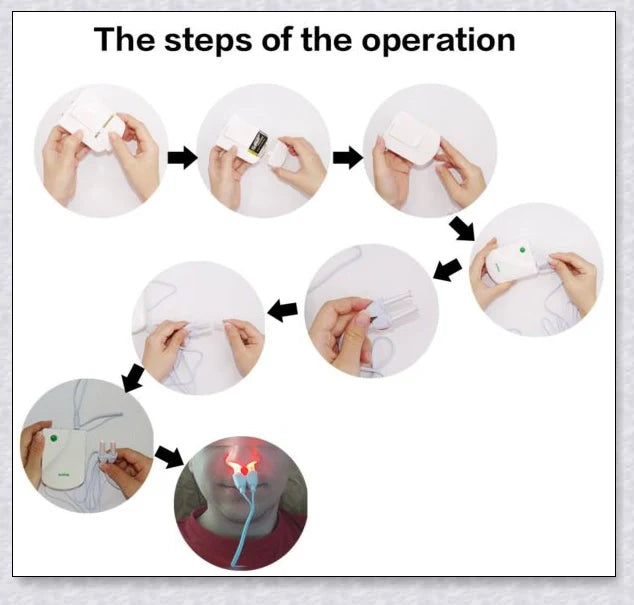 The steps of the operation