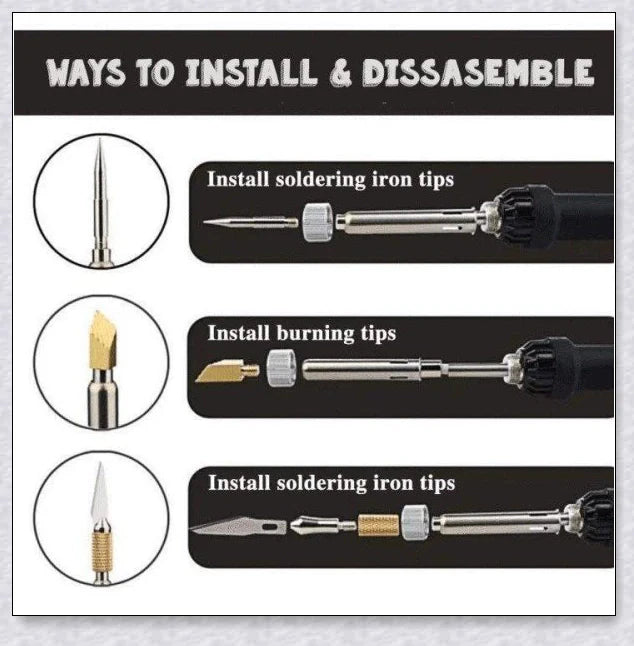 WAYS TO INSTALL & DISSASEMBLE

Install soldering iron tips

Install burning tips

Install soldering iron tips