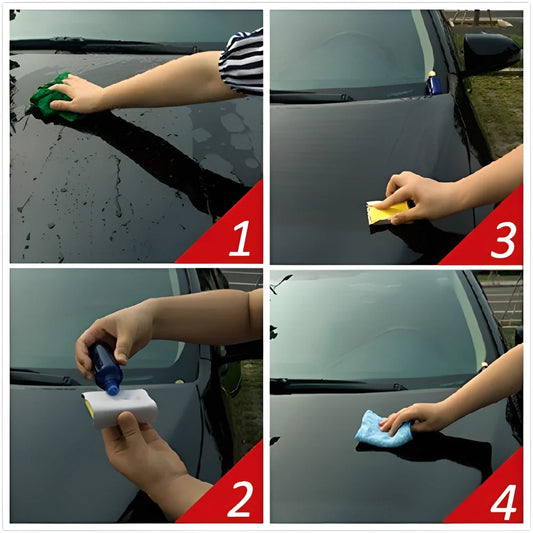 1

3

2

4