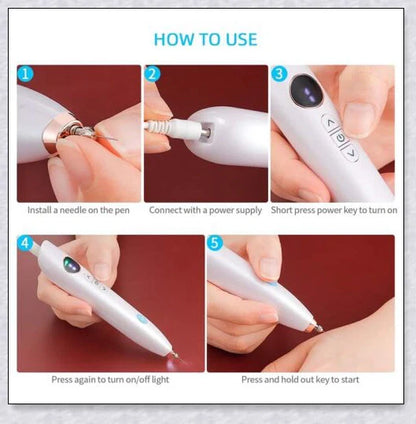 HOW TO USE

1
Install a needle on the pen

2
Connect with a power supply

3
Short press power key to turn on

4
Press again to turn on/off light

5
Press and hold out key to start