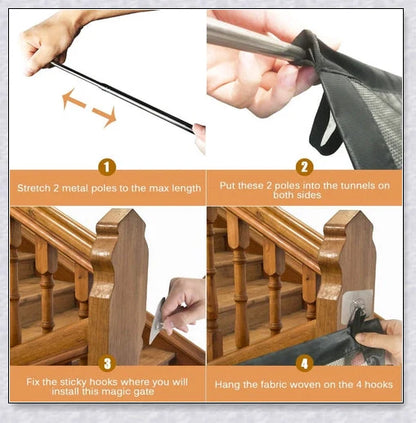 1

Stretch 2 metal poles to the max length

2

Put these 2 poles into the tunnels on both sides

3

Fix the sticky hooks where you will install this magic gate

4

Hang the fabric woven on the 4 hooks