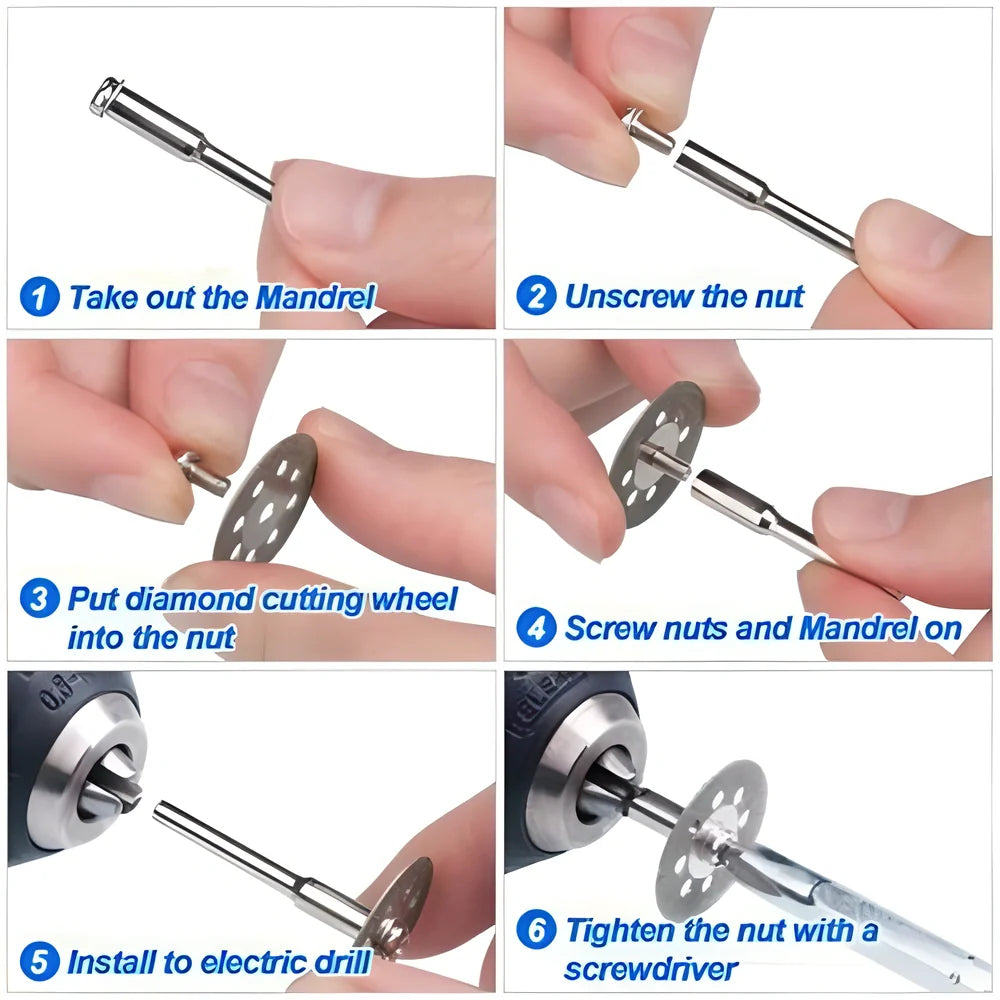 1 Take out the Mandrel

2 Unscrew the nut

3 Put diamond cutting wheel into the nut

4 Screw nuts and Mandrel on

5 Install to electric drill

6 Tighten the nut with a screwdriver