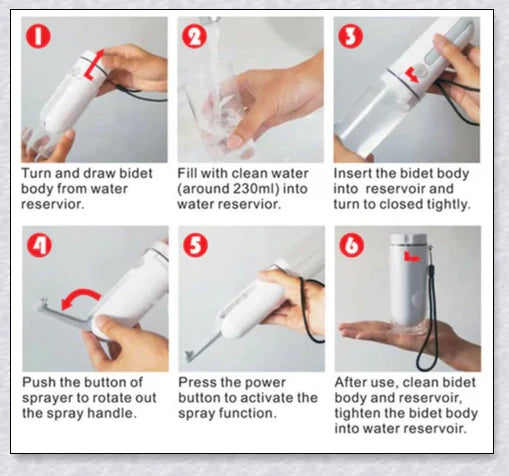 1

Turn and draw bidet body from water reservior.

2

Fill with clean water (around 230ml) into water reservior.

3

Insert the bidet body into reservoir and turn to closed tightly.

4

Push the button of sprayer to rotate out the spray handle.

5

Press the power button to activate the spray function.

6

After use, clean bidet body and reservoir, tighten the bidet body into water reservoir.