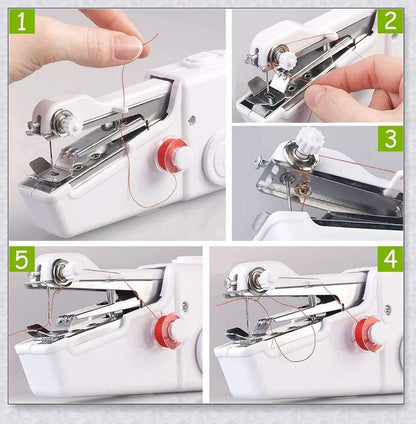 1

2

3

5

4