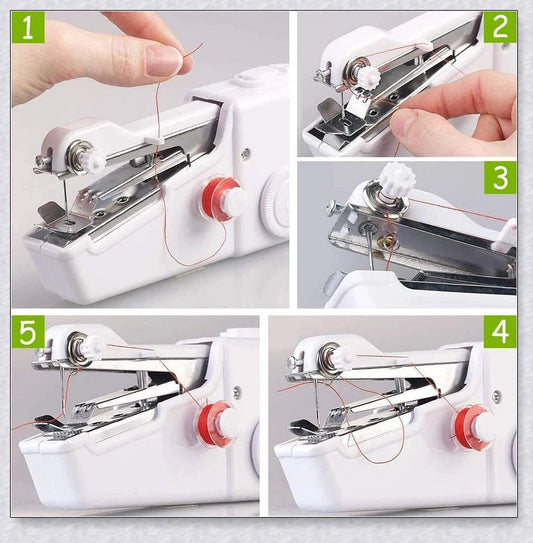 1

2

3

5

4