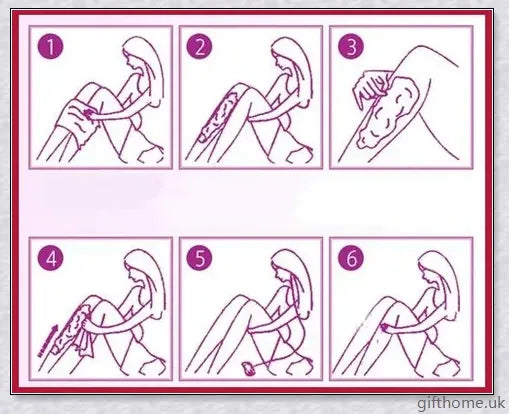 1
2
3
4
5
6
gifthome.uk