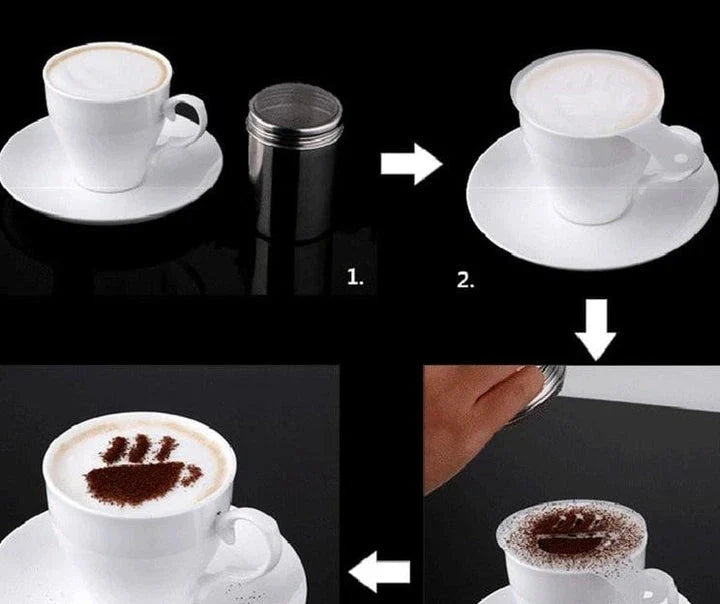 1.

2.