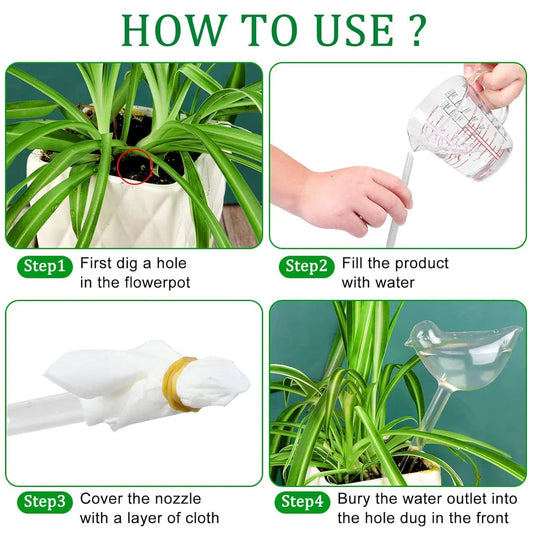 HOW TO USE ?

Step1 First dig a hole in the flowerpot

Step2 Fill the product with water

Step3 Cover the nozzle with a layer of cloth

Step4 Bury the water outlet into the hole dug in the front