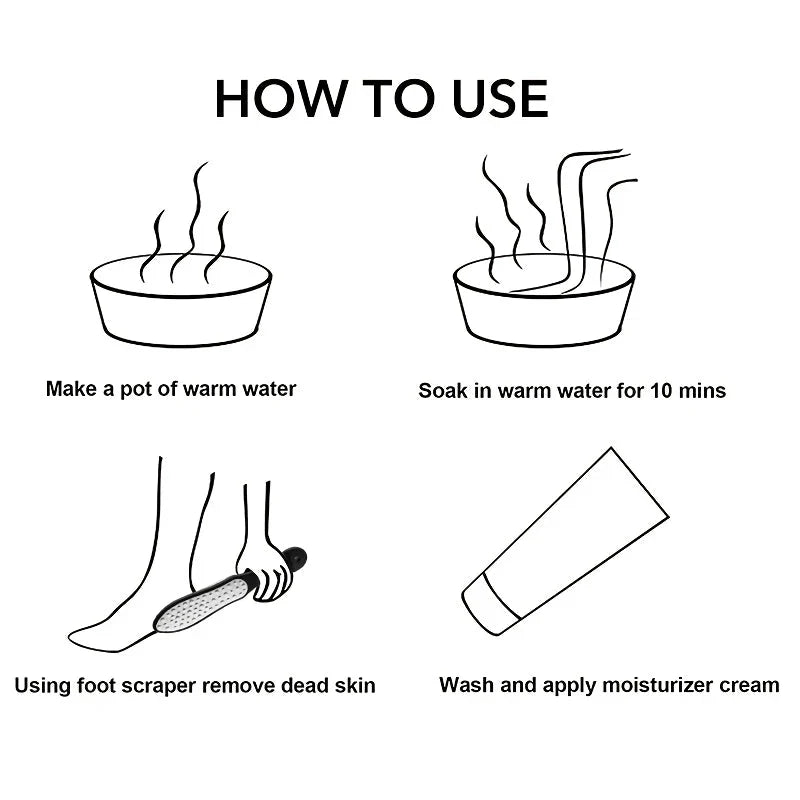 HOW TO USE

Make a pot of warm water

Soak in warm water for 10 mins

Using foot scraper remove dead skin

Wash and apply moisturizer cream