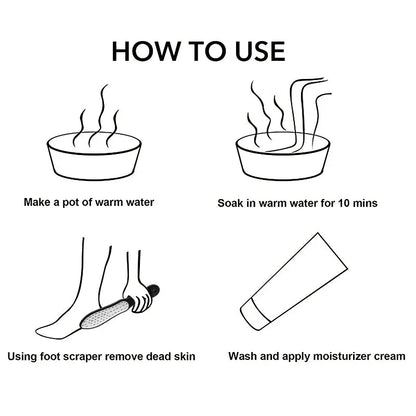 HOW TO USE

Make a pot of warm water

Soak in warm water for 10 mins

Using foot scraper remove dead skin

Wash and apply moisturizer cream