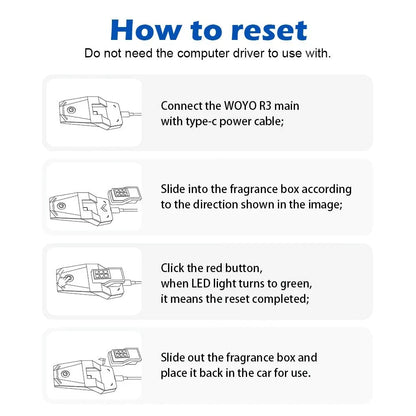 How to reset
Do not need the computer driver to use with.

Connect the WOYO R3 main with type-c power cable;

Slide into the fragrance box according to the direction shown in the image;

Click the red button, when LED light turns to green, it means the reset completed;

Slide out the fragrance box and place it back in the car for use.