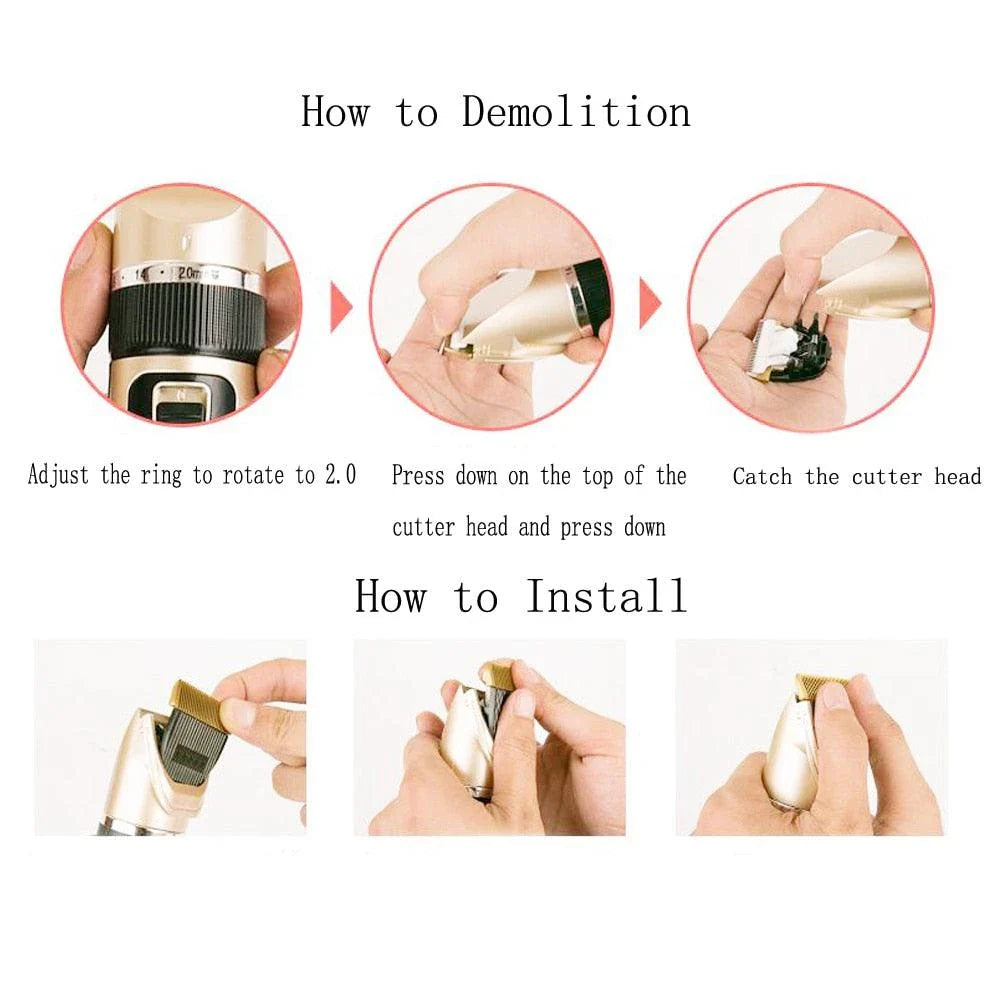 How to Demolition

1.4 2.0mm

Adjust the ring to rotate to 2.0

Press down on the top of the cutter head and press down

Catch the cutter head

How to Install