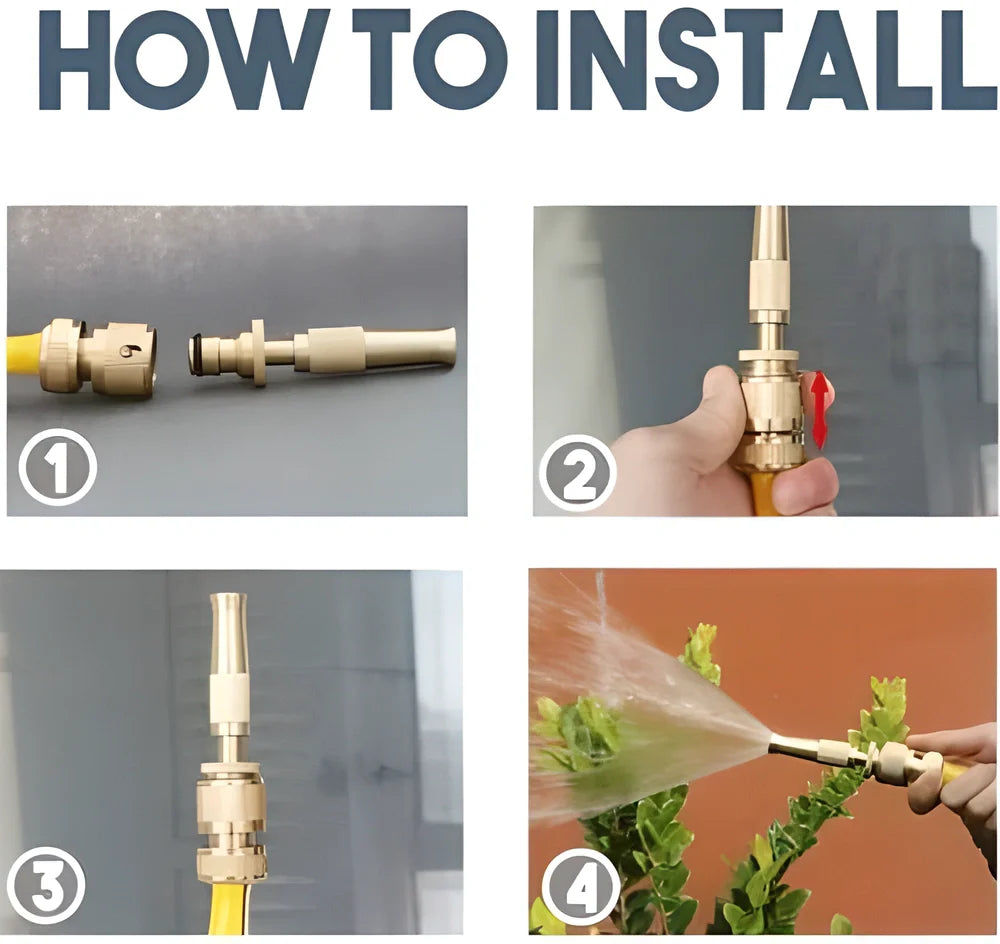 HOW TO INSTALL

1

2

3

4