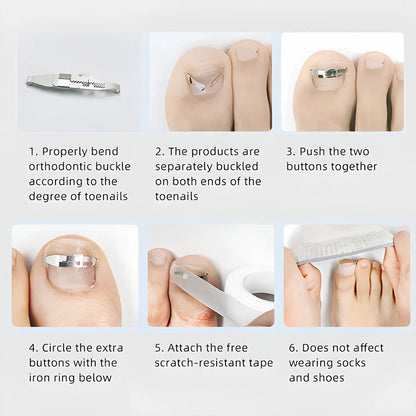 1. Properly bend orthodontic buckle according to the degree of toenails

2. The products are separately buckled on both ends of the toenails

3. Push the two buttons together

4. Circle the extra buttons with the iron ring below

5. Attach the free scratch-resistant tape

6. Does not affect wearing socks and shoes