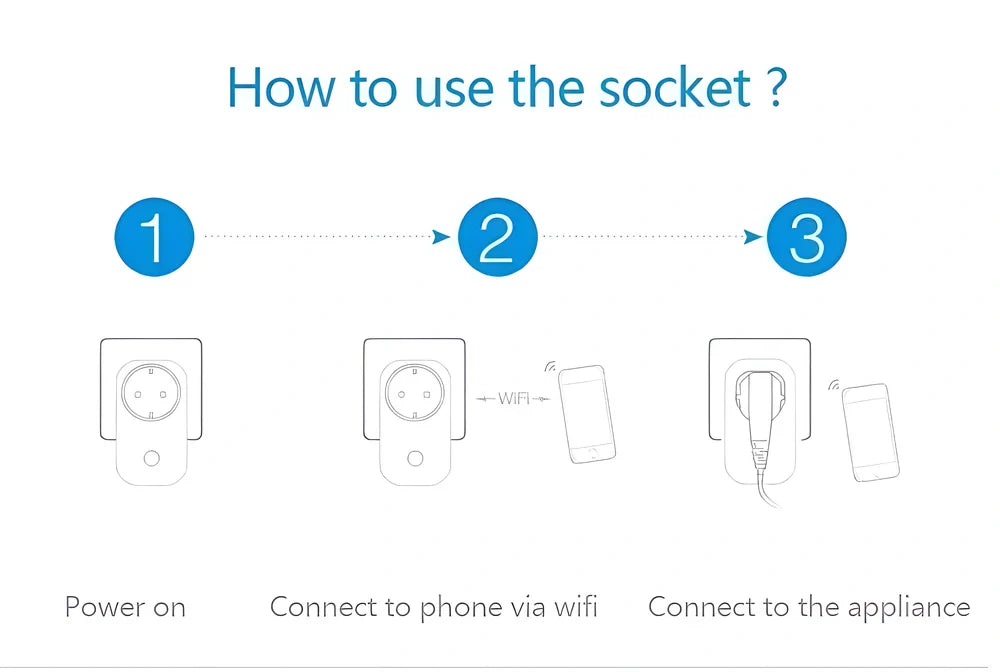 How to use the socket ?

1

2

3

WiFi

Power on

Connect to phone via wifi

Connect to the appliance